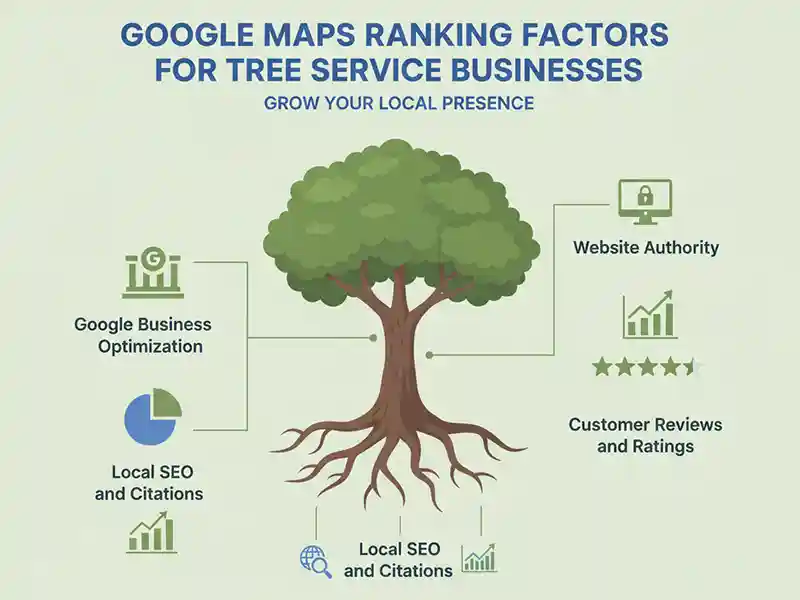 GOOGLE MAPS RANKING FACTORS FOR TREE SERVICE BUSINESSES

GROW YOUR LOCAL PRESENCE

G

Google Business Optimization

Local SEO and Citations

Website Authority

Customer Reviews and Ratings

Local SEO and Citations